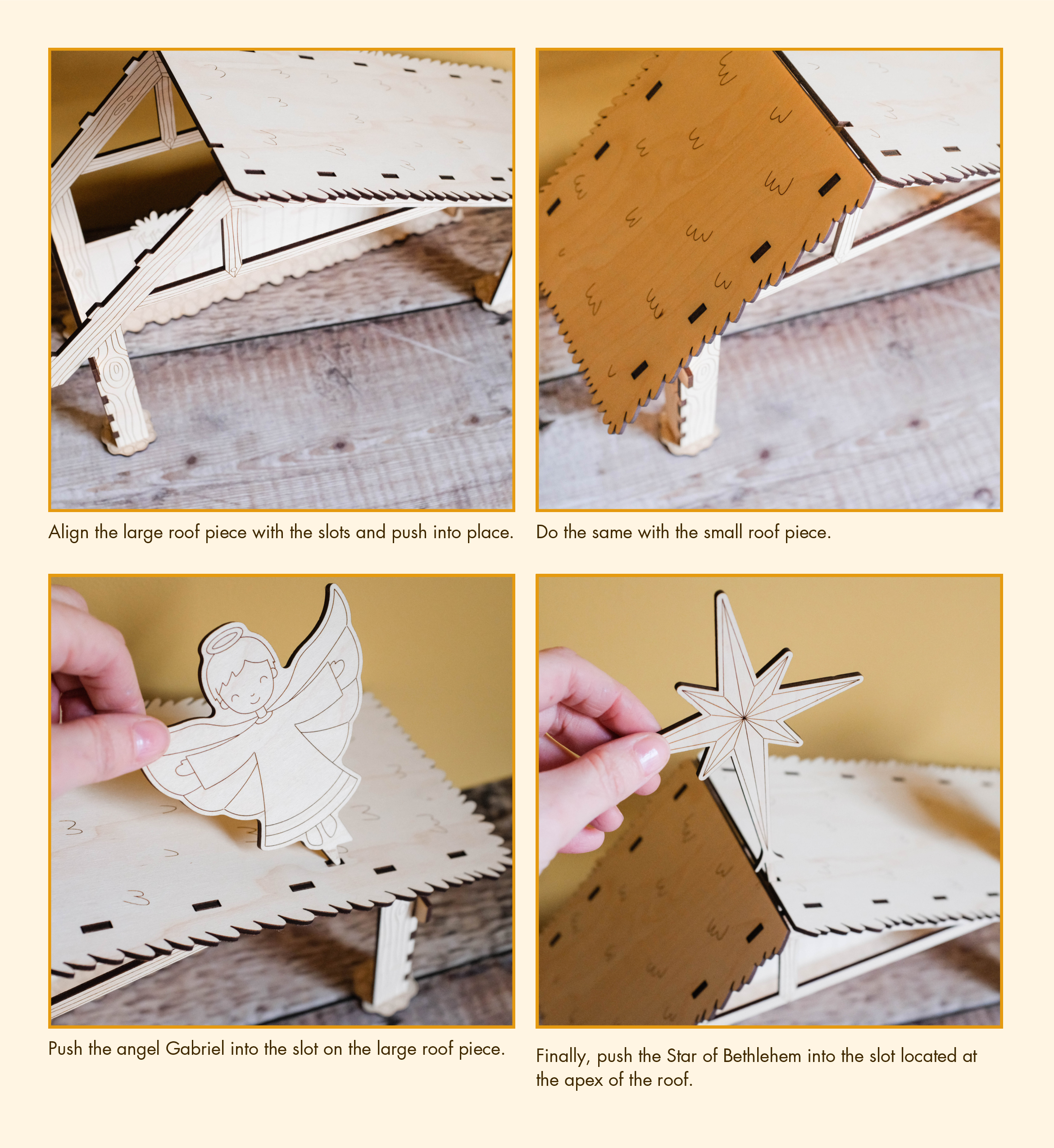 Align the large roof piece with the slots and push into place.

Do the same with the small roof piece.

Push the angel Gabriel into the slot on the large roof piece.

Finally, push the Star of Bethlehem into the slot located at the apex of the roof.